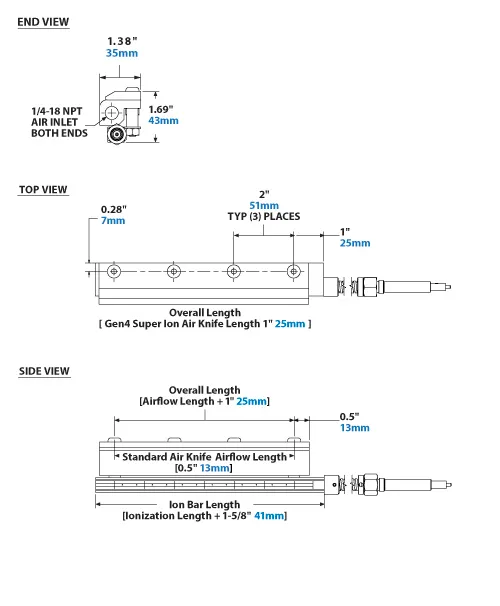 END VIEW

1.38"
35mm

1/4-18 NPT
AIR INLET
BOTH ENDS

1.69"
43mm

TOP VIEW

0.28"
7mm

2"
51mm
TYP (3) PLACES

1"
25mm

Overall Length
[ Gen4 Super Ion Air Knife Length 1" 25mm ]

SIDE VIEW

Overall Length
[Airflow Length + 1" 25mm]

0.5"
13mm

Standard Air Knife Airflow Length
[0.5" 13mm]

Ion Bar Length
[Ionization Length + 1-5/8" 41mm]