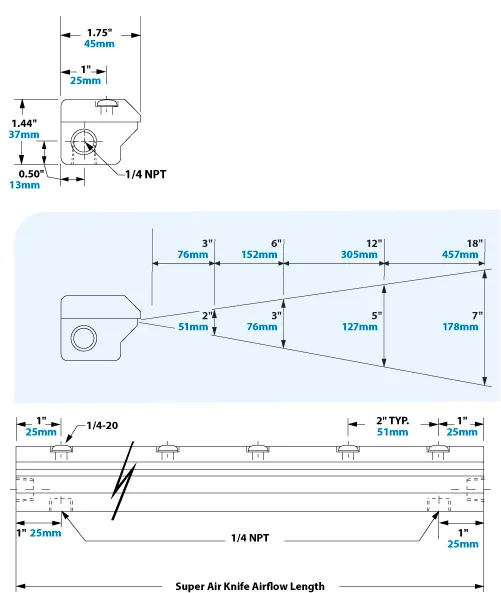 1.75"
45mm

1"
25mm

1.44"
37mm

0.50"
13mm

1/4 NPT

3"
76mm

6"
152mm

12"
305mm

18"
457mm

2"
51mm

3"
76mm

5"
127mm

7"
178mm

1"
25mm

1/4-20

2" TYP.
51mm

1"
25mm

1" 25mm

1/4 NPT

1"
25mm

Super Air Knife Airflow Length